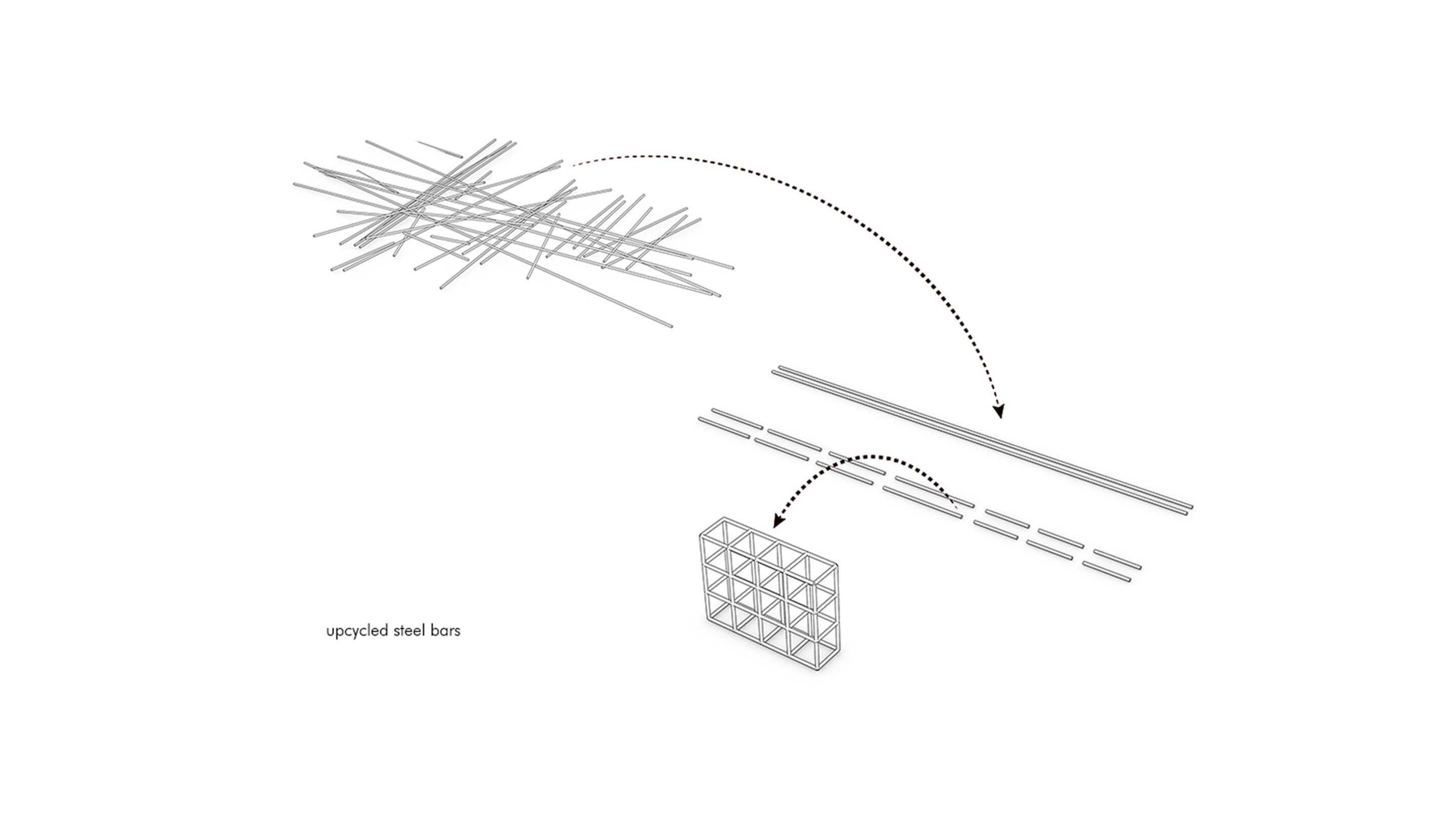 upcycled steel bars