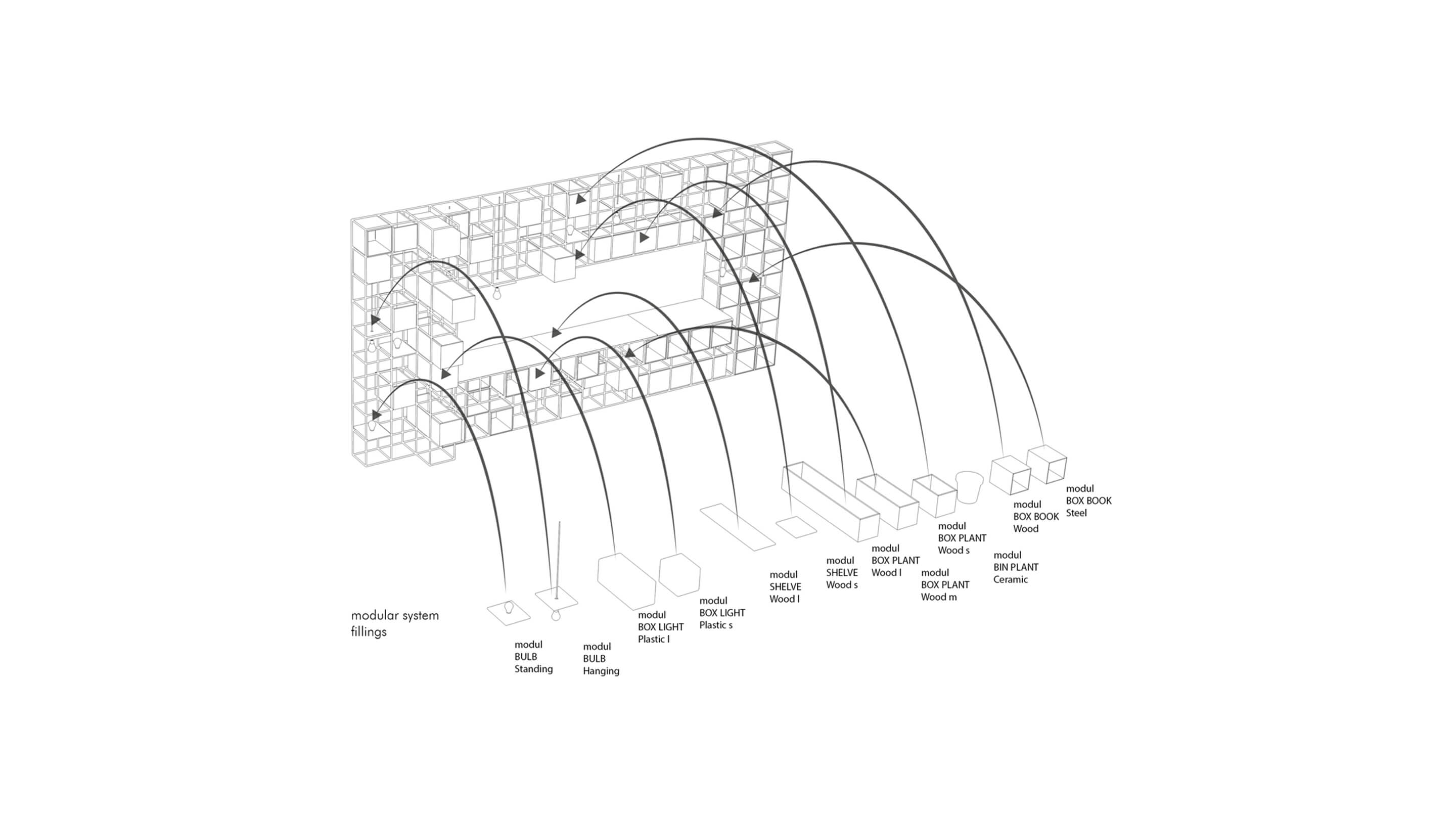 modular system fillings

modul
BULB
Standing

modul
BULB
Hanging

modul
BOX LIGHT
Plastic l

modul
BOX LIGHT
Plastic s

modul
SHELVE
Wood l

modul
SHELVE
Wood s

modul
BOX PLANT
Wood l

modul
BOX PLANT
Wood m

modul
BOX PLANT
Wood s

modul
BIN PLANT
Ceramic

modul
BOX BOOK
Wood

modul
BOX BOOK
Steel